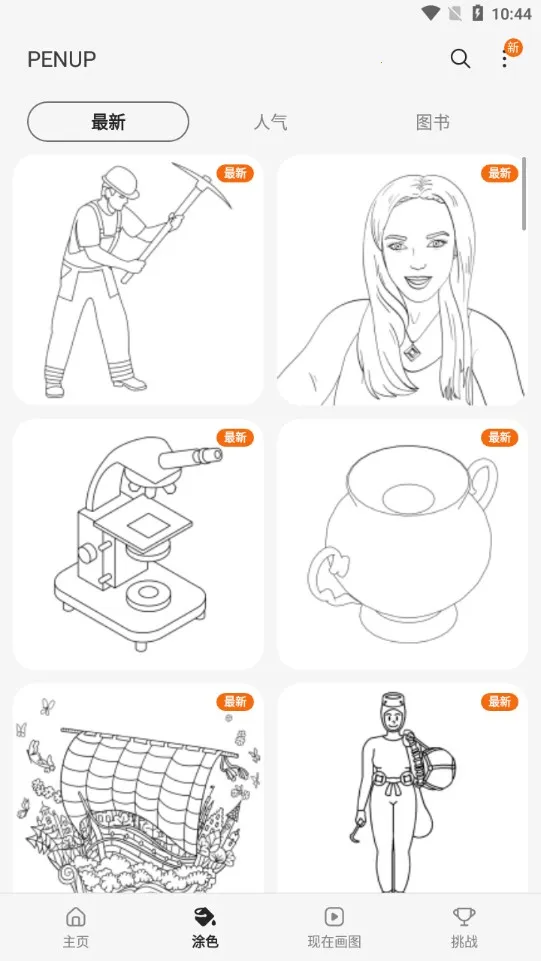 10:44

PENUP

新

最新

人气

图书

最新

最新

最新

最新

最新

最新

主页

涂色

现在画图

挑战